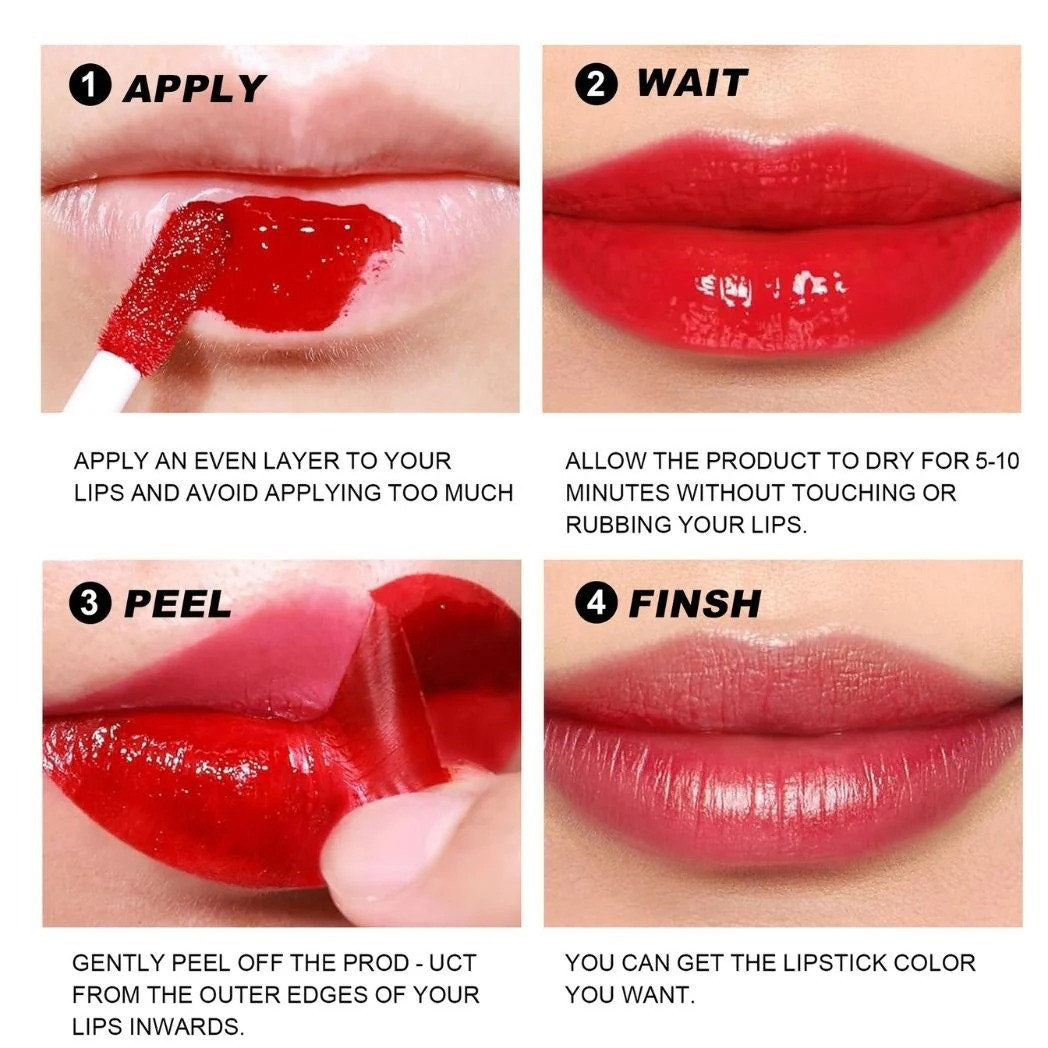 1 APPLY

APPLY AN EVEN LAYER TO YOUR LIPS AND AVOID APPLYING TOO MUCH

2 WAIT

ALLOW THE PRODUCT TO DRY FOR 5-10 MINUTES WITHOUT TOUCHING OR RUBBING YOUR LIPS.

3 PEEL

GENTLY PEEL OFF THE PROD - UCT FROM THE OUTER EDGES OF YOUR LIPS INWARDS.

4 FINSH

YOU CAN GET THE LIPSTICK COLOR YOU WANT.