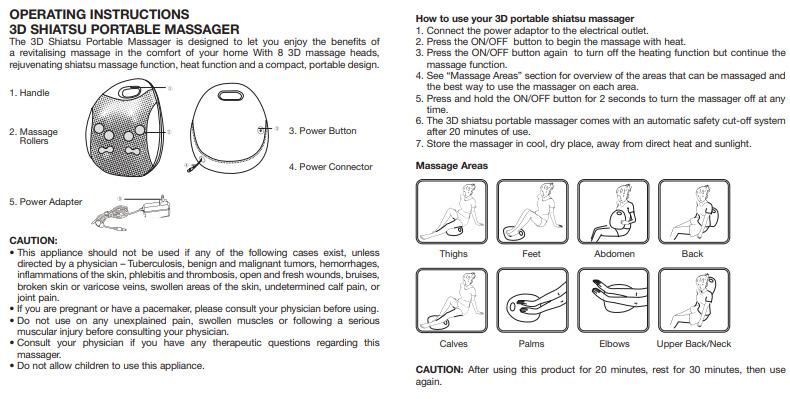 OPERATING INSTRUCTIONS
3D SHIATSU PORTABLE MASSAGER

The 3D Shiatsu Portable Massager is designed to let you enjoy the benefits of a revitalising massage in the comfort of your home With 8 3D massage heads, rejuvenating shiatsu massage function, heat function and a compact, portable design.

1. Handle

2. Massage Rollers

3. Power Button

4. Power Connector

5. Power Adapter

CAUTION:
• This appliance should not be used if any of the following cases exist, unless directed by a physician – Tuberculosis, benign and malignant tumors, hemorrhages, inflammations of the skin, phlebitis and thrombosis, open and fresh wounds, bruises, broken skin or varicose veins, swollen areas of the skin, undetermined calf pain, or joint pain.
• If you are pregnant or have a pacemaker, please consult your physician before using.
• Do not use on any unexplained pain, swollen muscles or following a serious muscular injury before consulting your physician.
• Consult your physician if you have any therapeutic questions regarding this massager.
• Do not allow children to use this appliance.

How to use your 3D portable shiatsu massager
1. Connect the power adaptor to the electrical outlet.
2. Press the ON/OFF button to begin the massage with heat.
3. Press the ON/OFF button again to turn off the heating function but continue the massage function.
4. See "Massage Areas" section for overview of the areas that can be massaged and the best way to use the massager on each area.
5. Press and hold the ON/OFF button for 2 seconds to turn the massager off at any time.
6. The 3D shiatsu portable massager comes with an automatic safety cut-off system after 20 minutes of use.
7. Store the massager in cool, dry place, away from direct heat and sunlight.

Massage Areas

Thighs Feet Abdomen Back

Calves Palms Elbows Upper Back/Neck

CAUTION: After using this product for 20 minutes, rest for 30 minutes, then use again.