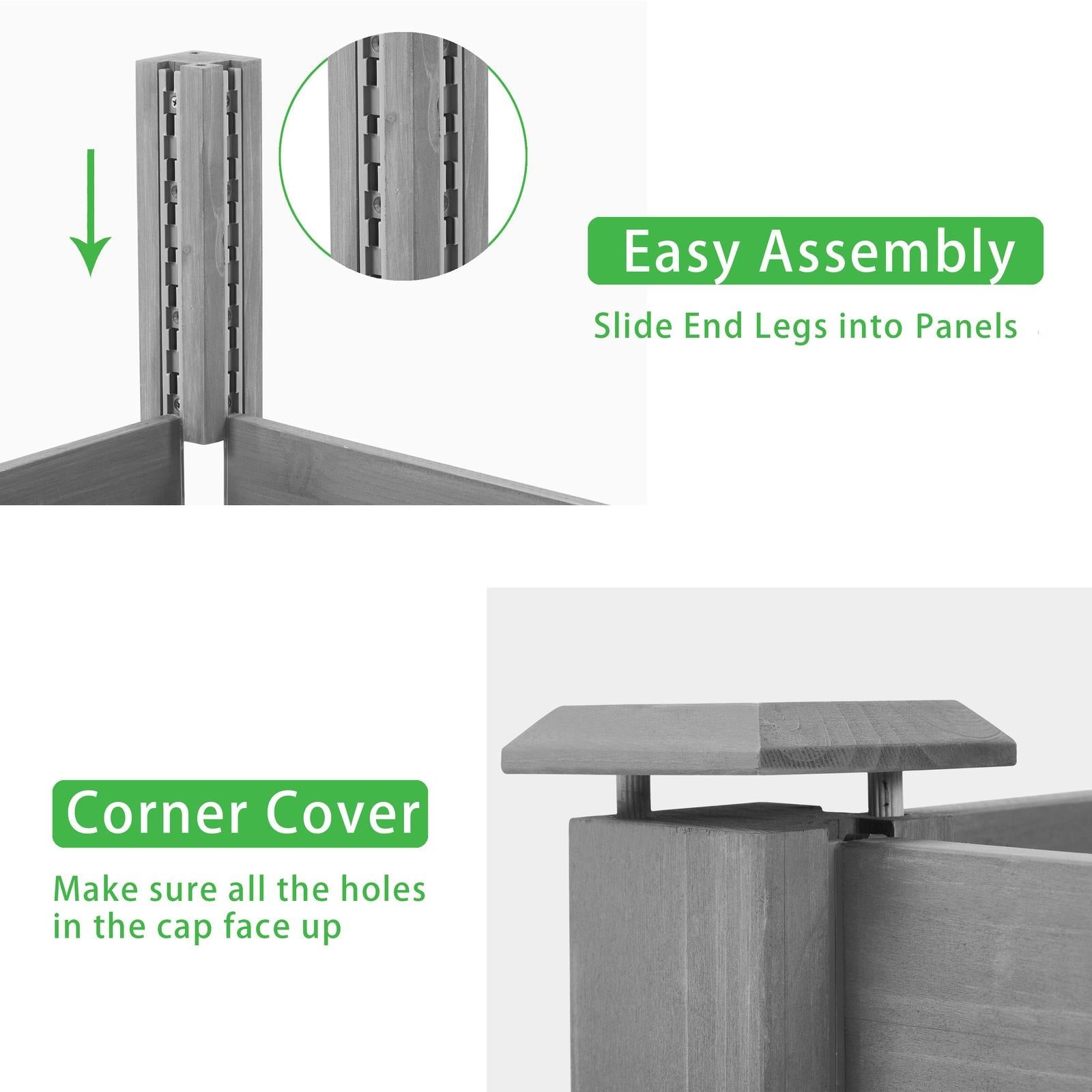 Easy Assembly

Slide End Legs into Panels

Corner Cover

Make sure all the holes in the cap face up