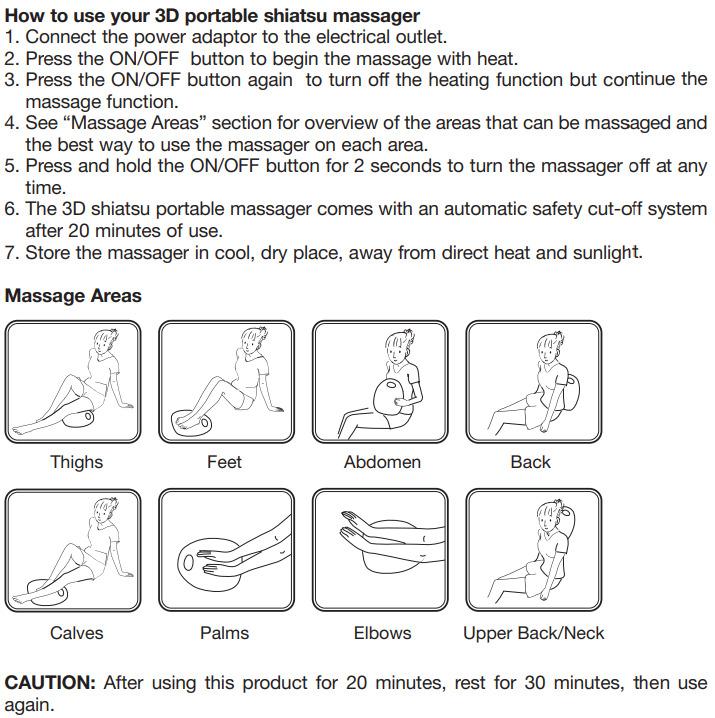 How to use your 3D portable shiatsu massager
1. Connect the power adaptor to the electrical outlet.
2. Press the ON/OFF button to begin the massage with heat.
3. Press the ON/OFF button again to turn off the heating function but continue the massage function.
4. See “Massage Areas” section for overview of the areas that can be massaged and the best way to use the massager on each area.
5. Press and hold the ON/OFF button for 2 seconds to turn the massager off at any time.
6. The 3D shiatsu portable massager comes with an automatic safety cut-off system after 20 minutes of use.
7. Store the massager in cool, dry place, away from direct heat and sunlight.

Massage Areas

Thighs

Feet

Abdomen

Back

Calves

Palms

Elbows

Upper Back/Neck

CAUTION: After using this product for 20 minutes, rest for 30 minutes, then use again.